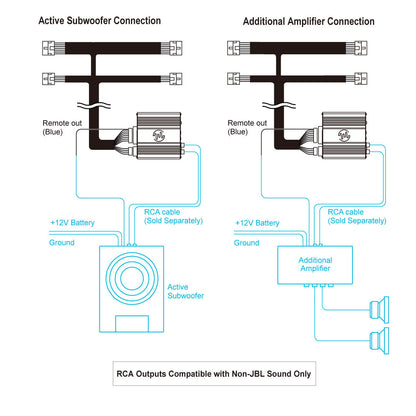 Active Subwoofer Connection

Remote out
(Blue)

RCA cable
(Sold Separately)

+12V Battery

Ground

Active
Subwoofer

Additional Amplifier Connection

Remote out
(Blue)

RCA cable
(Sold Separately)

+12V Battery

Ground

Additional
Amplifier

RCA Outputs Compatible with Non-JBL Sound Only