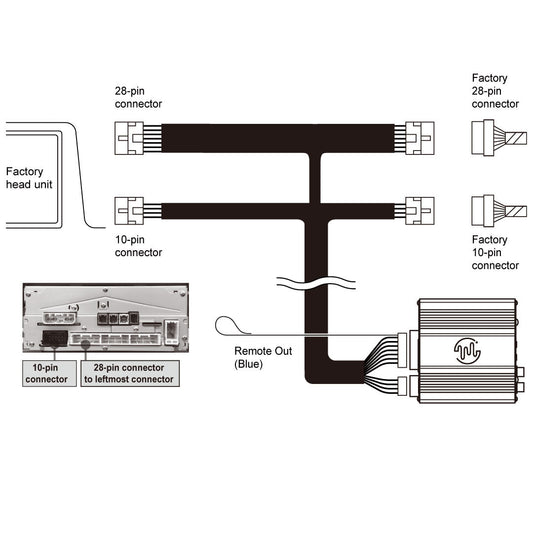 28-pin connector

Factory 28-pin connector

Factory head unit

10-pin connector

Factory 10-pin connector

Remote Out (Blue)

10-pin connector

28-pin connector to leftmost connector