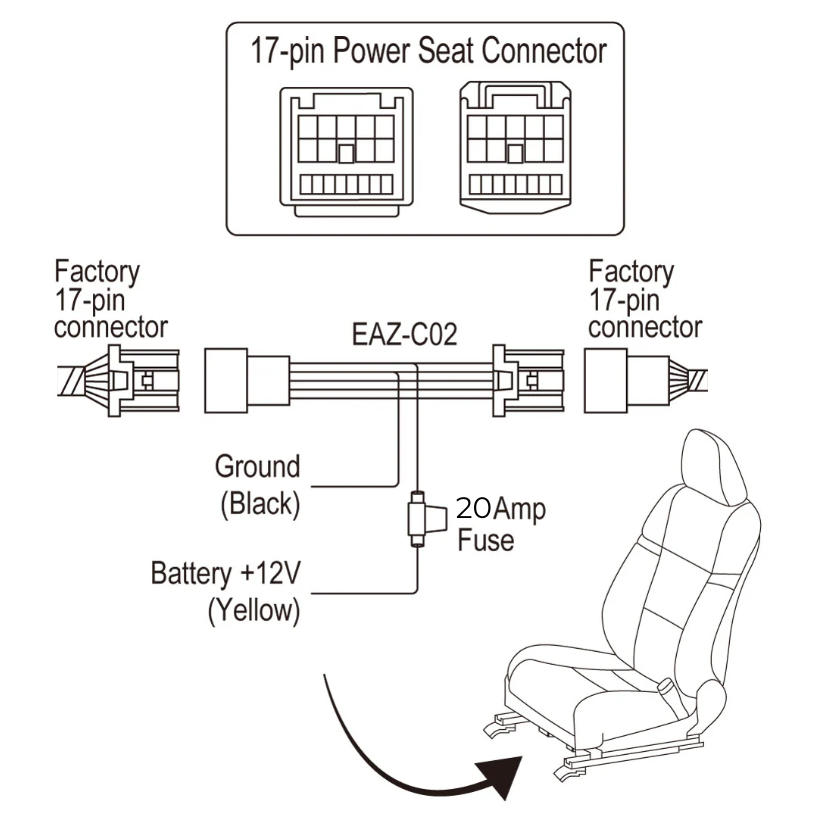 17-pin Power Seat Connector

Factory
17-pin
connector

EAZ-C02

Factory
17-pin
connector

Ground
(Black)

20Amp
Fuse

Battery +12V
(Yellow)