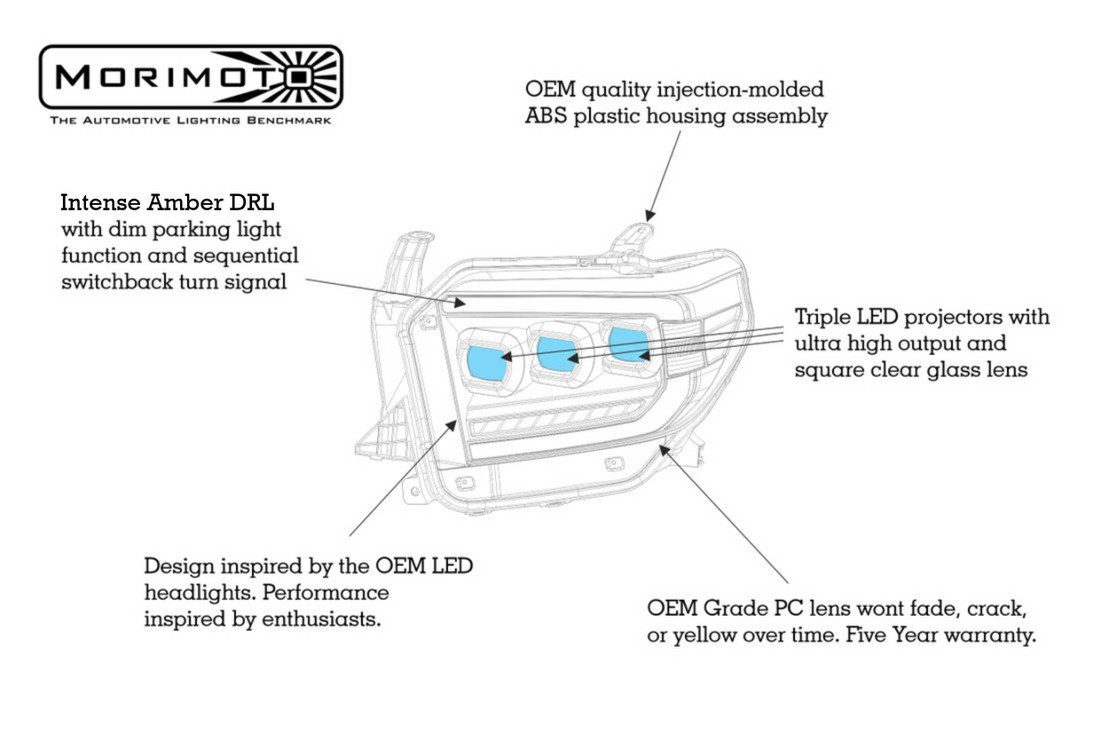 MORIMOTO
THE AUTOMOTIVE LIGHTING BENCHMARK

OEM quality injection-molded ABS plastic housing assembly

Intense Amber DRL
with dim parking light function and sequential switchback turn signal

Triple LED projectors with ultra high output and square clear glass lens

Design inspired by the OEM LED headlights. Performance inspired by enthusiasts.

OEM Grade PC lens wont fade, crack, or yellow over time. Five Year warranty.