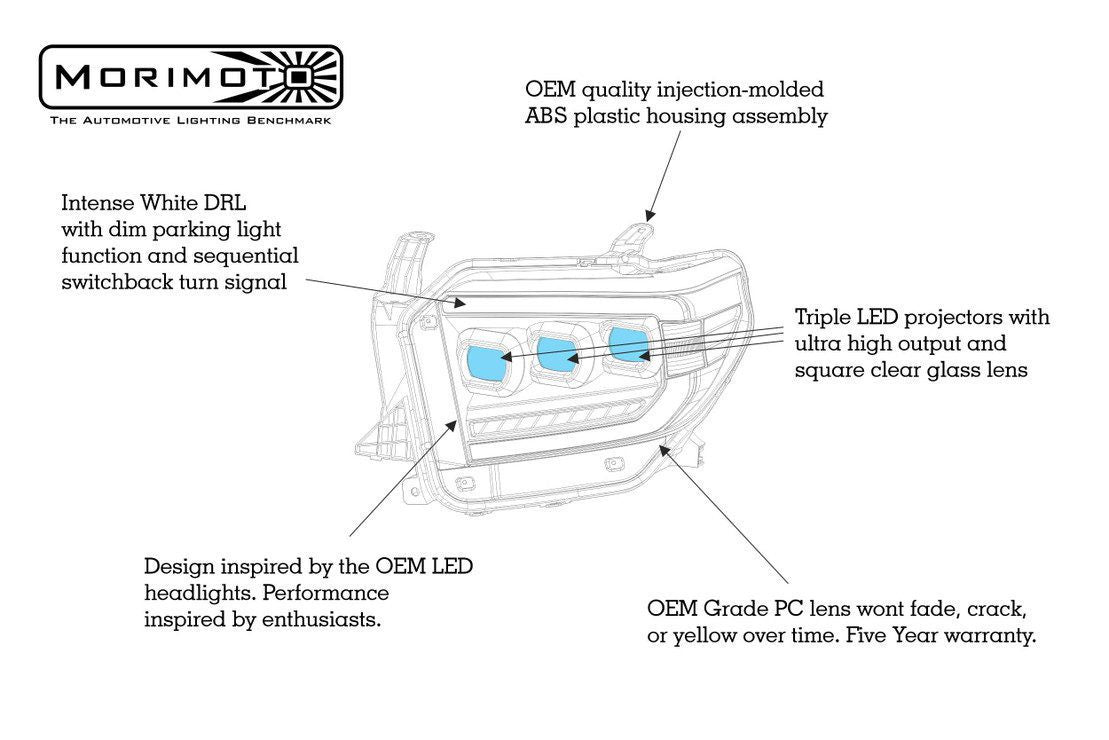 MORIMOTO
THE AUTOMOTIVE LIGHTING BENCHMARK

OEM quality injection-molded ABS plastic housing assembly

Intense White DRL with dim parking light function and sequential switchback turn signal

Triple LED projectors with ultra high output and square clear glass lens

Design inspired by the OEM LED headlights. Performance inspired by enthusiasts.

OEM Grade PC lens wont fade, crack, or yellow over time. Five Year warranty.