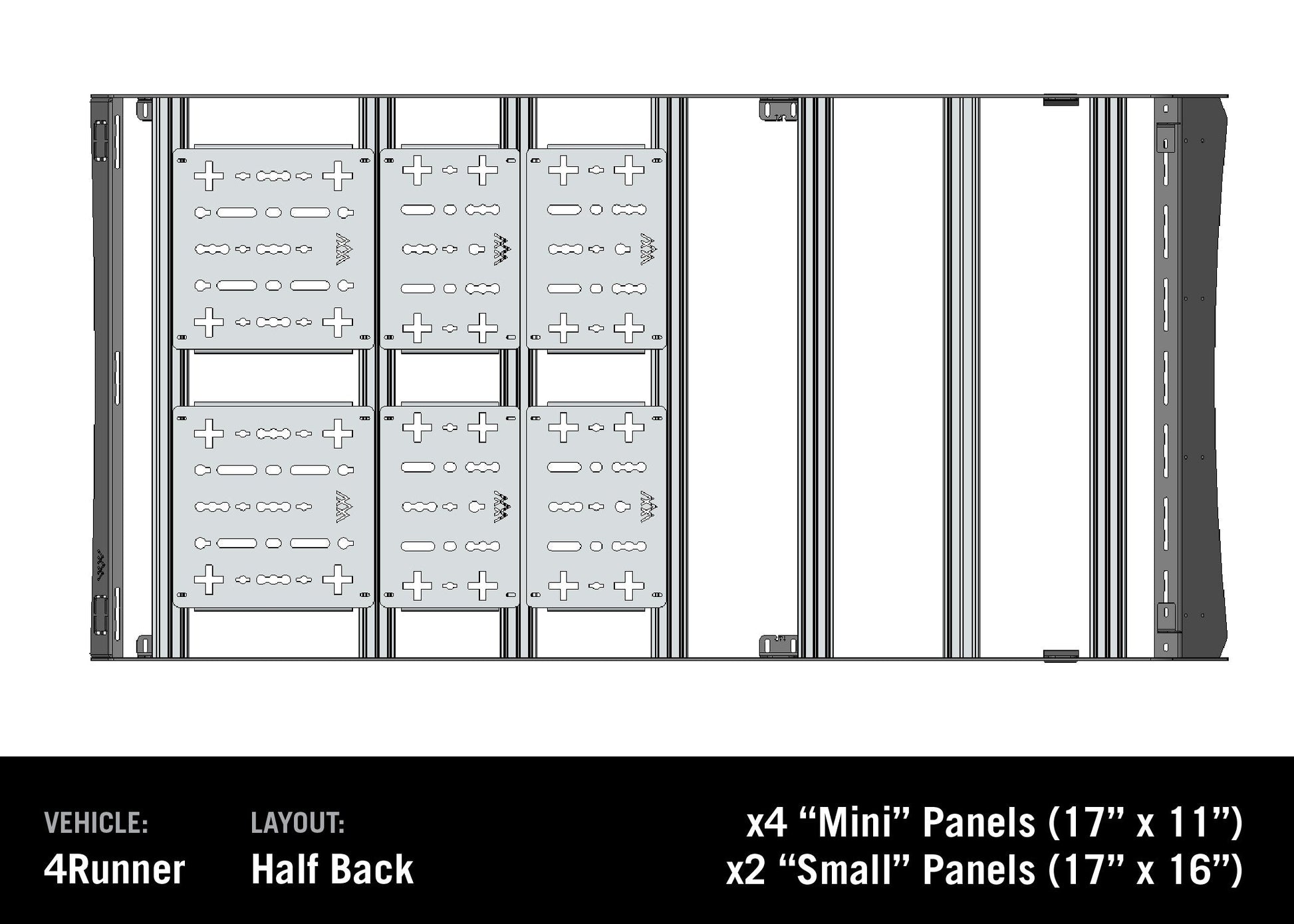 VEHICLE:
4Runner

LAYOUT:
Half Back

x4 “Mini” Panels (17” x 11”)
x2 “Small” Panels (17” x 16”)